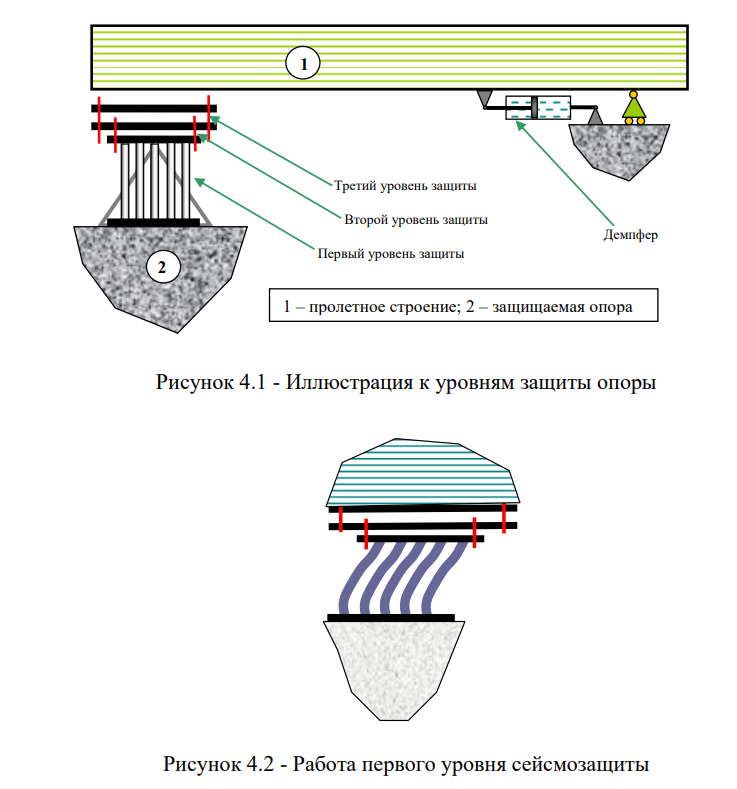 1

Третий уровень защиты

Второй уровень защиты

Первый уровень защиты

Демпфер

2

1 – пролетное строение; 2 – защищаемая опора

Рисунок 4.1 - Иллюстрация к уровням защиты опоры

Рисунок 4.2 - Работа первого уровня сейсмозащиты